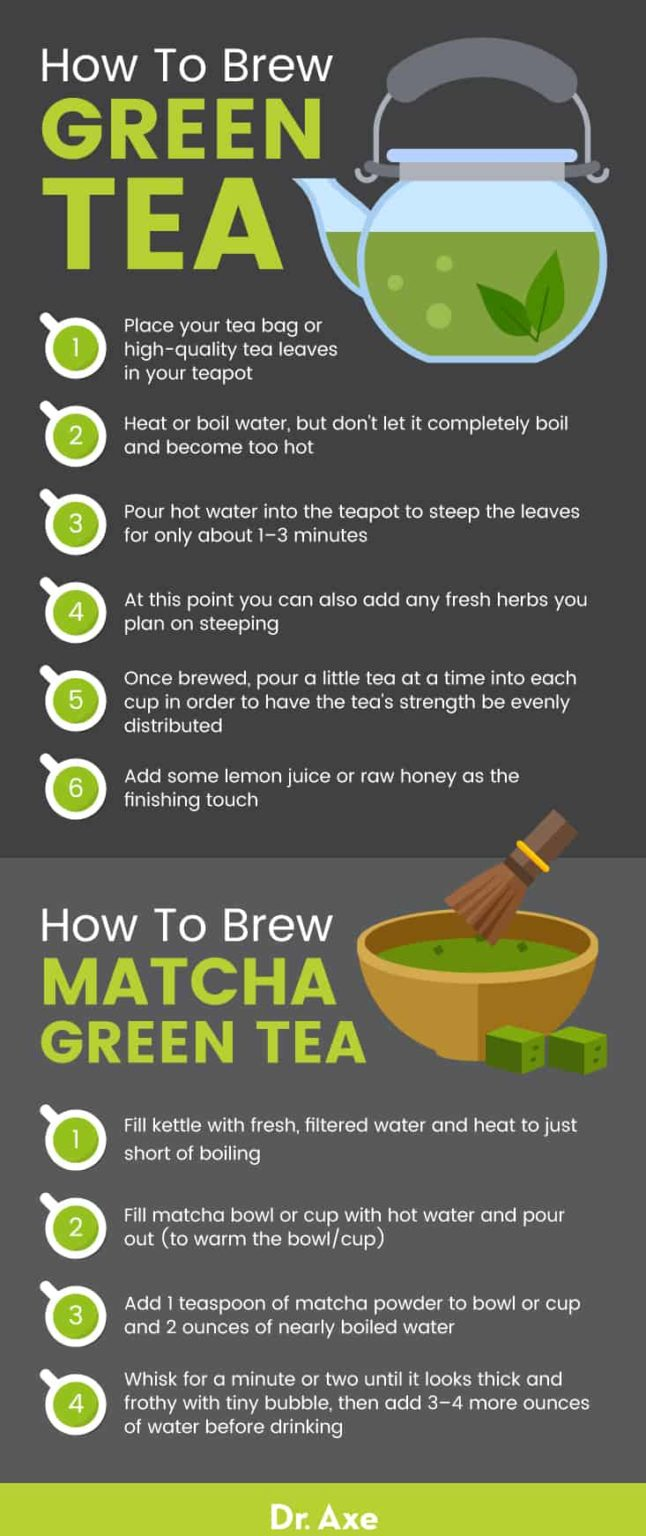 How To Brew
GREEN
TEA

1
Place your tea bag or high-quality tea leaves in your teapot

2
Heat or boil water, but don't let it completely boil and become too hot

3
Pour hot water into the teapot to steep the leaves for only about 1–3 minutes

4
At this point you can also add any fresh herbs you plan on steeping

5
Once brewed, pour a little tea at a time into each cup in order to have the tea's strength be evenly distributed

6
Add some lemon juice or raw honey as the finishing touch

How To Brew
MATCHA
GREEN TEA

1
Fill kettle with fresh, filtered water and heat to just short of boiling

2
Fill matcha bowl or cup with hot water and pour out (to warm the bowl/cup)

3
Add 1 teaspoon of matcha powder to bowl or cup and 2 ounces of nearly boiled water

4
Whisk for a minute or two until it looks thick and frothy with tiny bubble, then add 3–4 more ounces of water before drinking

Dr. Axe